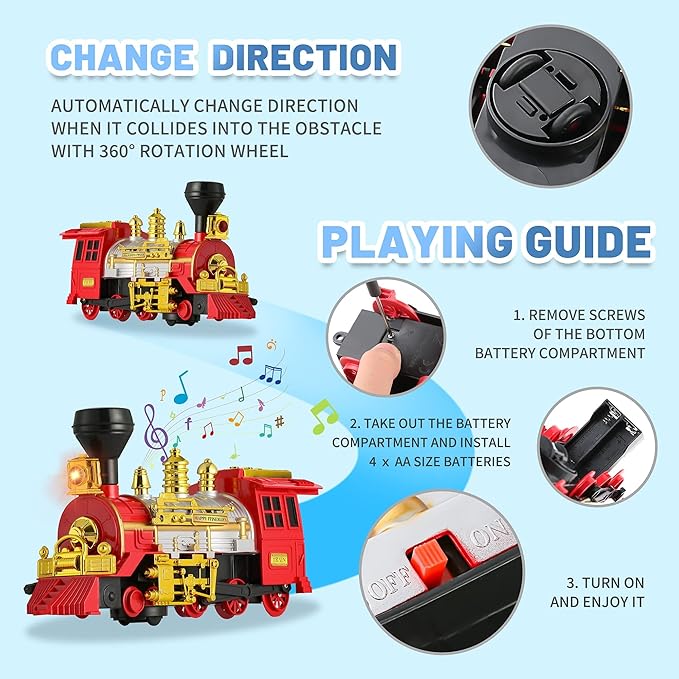 CHANGE DIRECTION

AUTOMATICALLY CHANGE DIRECTION WHEN IT COLLIDES INTO THE OBSTACLE WITH 360° ROTATION WHEEL

PLAYING GUIDE

1. REMOVE SCREWS OF THE BOTTOM BATTERY COMPARTMENT

2. TAKE OUT THE BATTERY COMPARTMENT AND INSTALL 4 x AA SIZE BATTERIES

OFF ON

3. TURN ON AND ENJOY IT